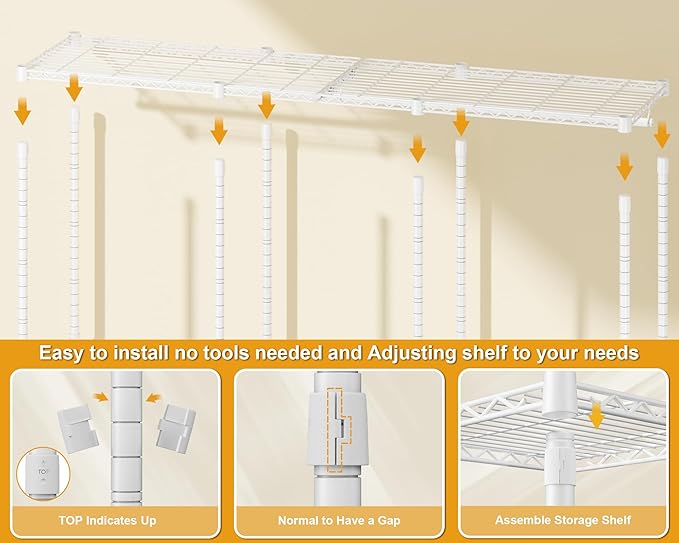 Easy to install no tools needed and Adjusting shelf to your needs

TOP

TOP Indicates Up

Normal to Have a Gap

Assemble Storage Shelf