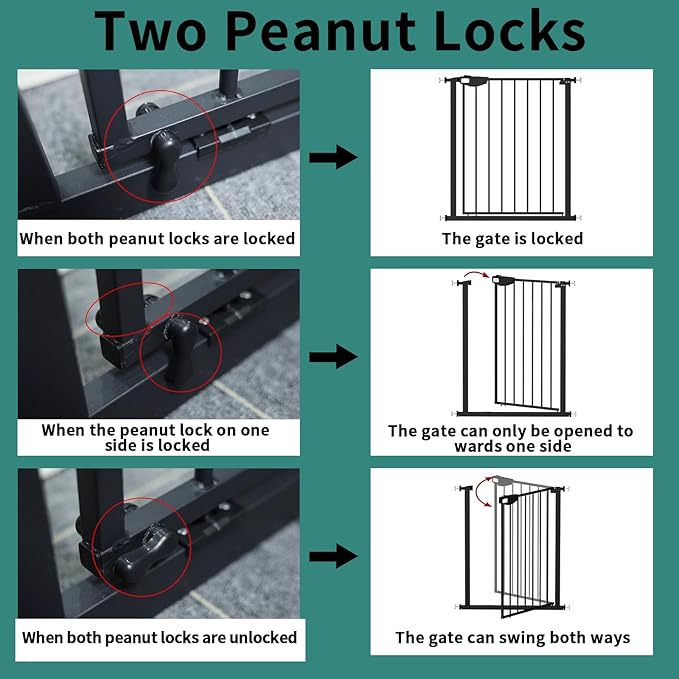 Two Peanut Locks

When both peanut locks are locked

The gate is locked

When the peanut lock on one side is locked

The gate can only be opened to wards one side

When both peanut locks are unlocked

The gate can swing both ways