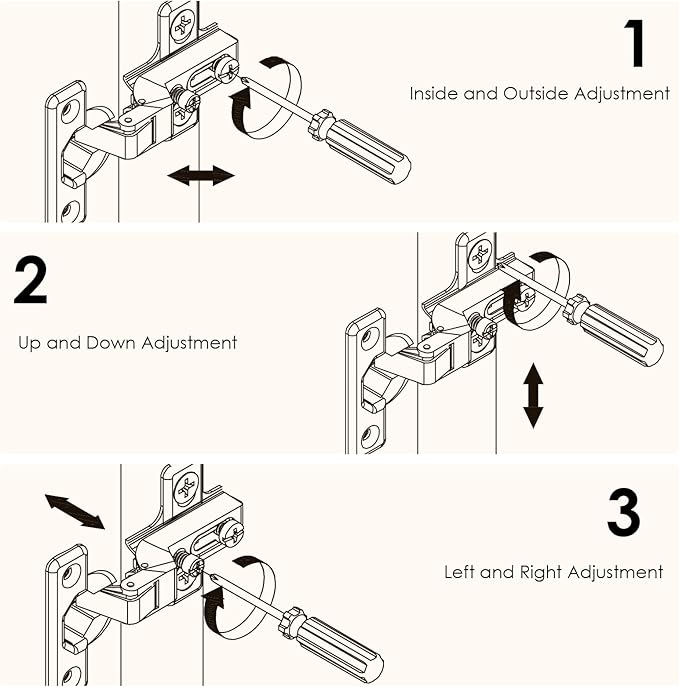 1

Inside and Outside Adjustment

2

Up and Down Adjustment

3

Left and Right Adjustment