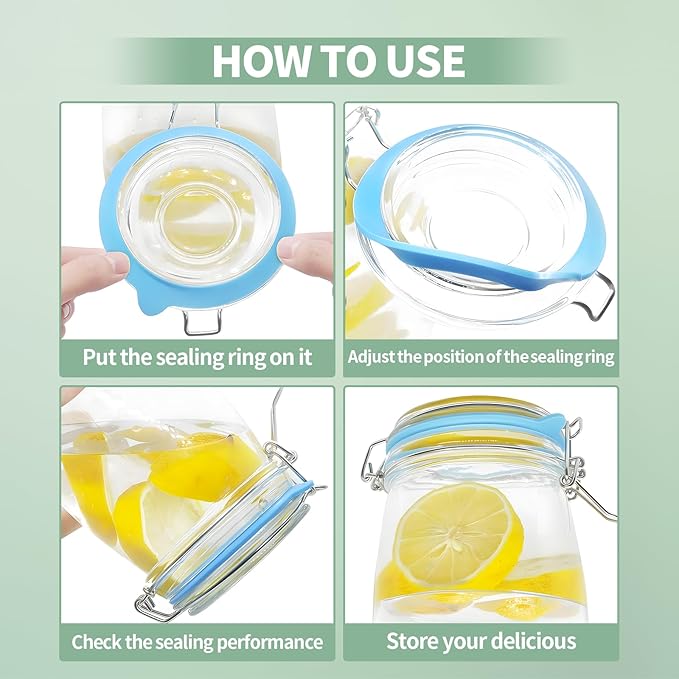 HOW TO USE

Put the sealing ring on it

Adjust the position of the sealing ring

Check the sealing performance

Store your delicious