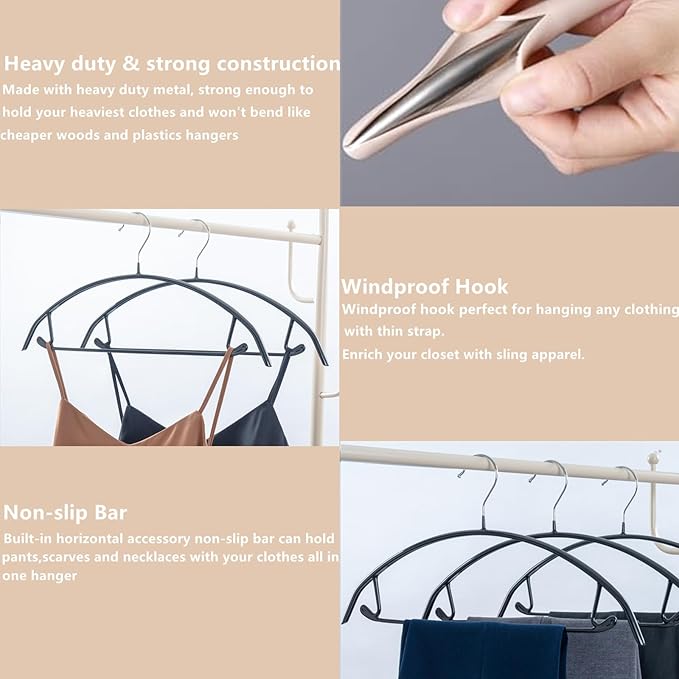 Heavy duty & strong construction
Made with heavy duty metal, strong enough to hold your heaviest clothes and won't bend like cheaper woods and plastics hangers

Windproof Hook
Windproof hook perfect for hanging any clothing with thin strap.
Enrich your closet with sling apparel.

Non-slip Bar
Built-in horizontal accessory non-slip bar can hold pants,scarves and necklaces with your clothes all in one hanger