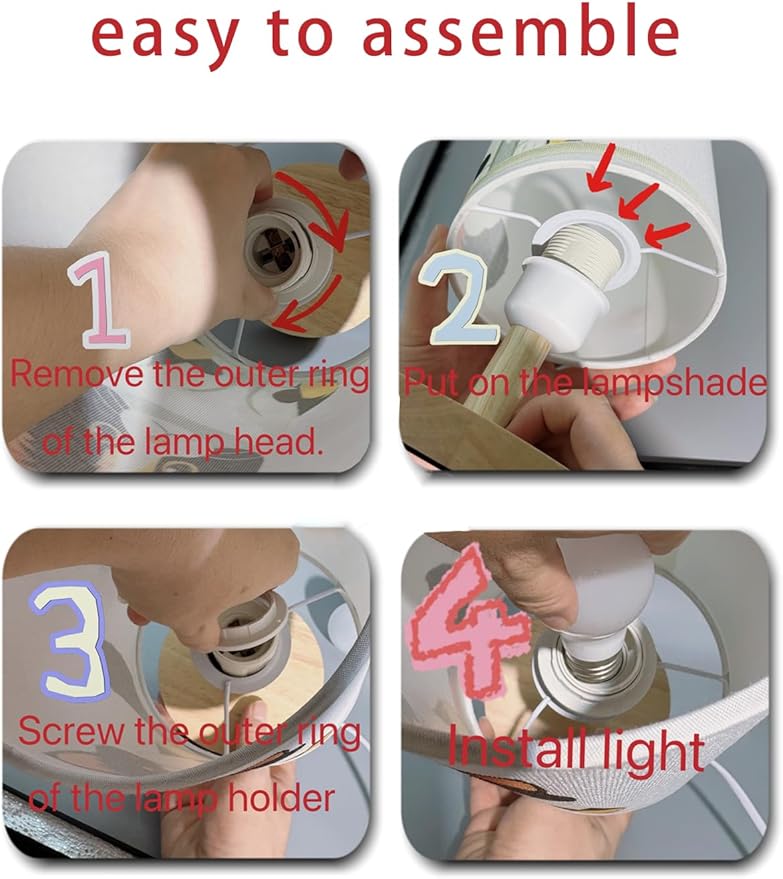 easy to assemble

1
Remove the outer ring of the lamp head.

2
Put on the lampshade

3
Screw the outer ring of the lamp holder

4
Install light