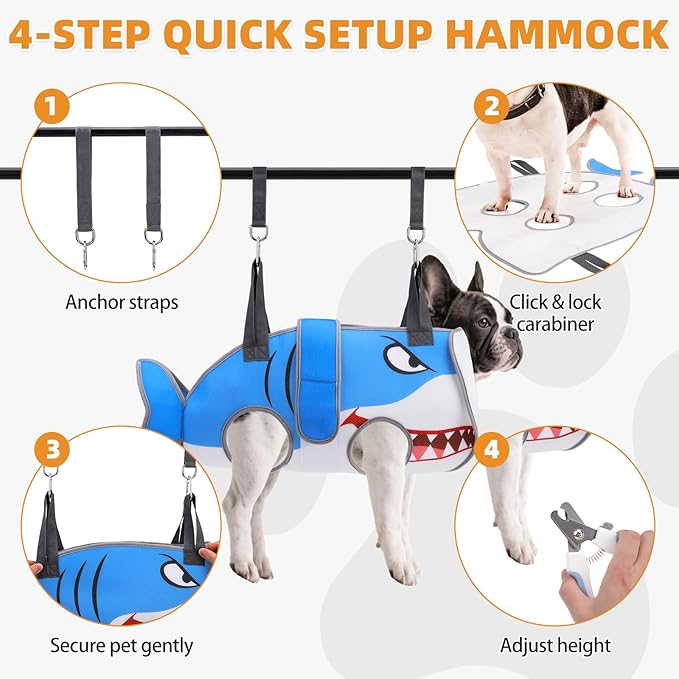 4-STEP QUICK SETUP HAMMOCK

1

Anchor straps

2

Click & lock carabiner

3

Secure pet gently

4

Adjust height