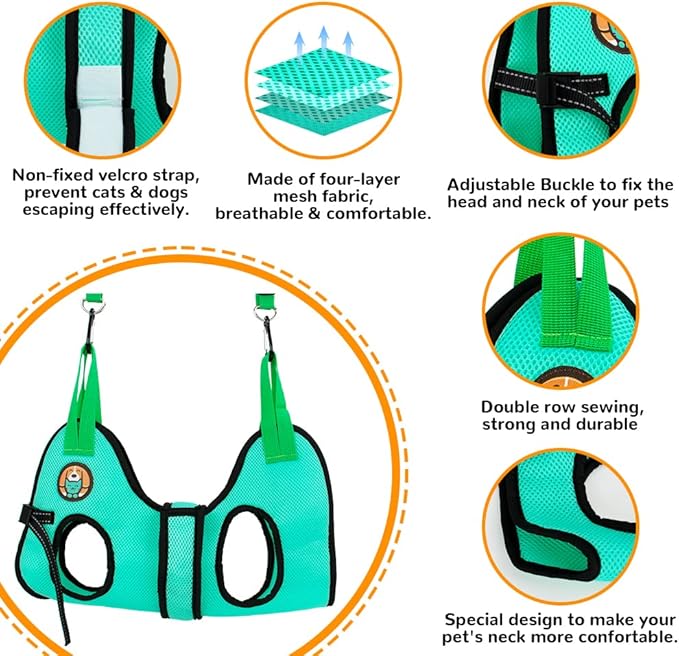 Non-fixed velcro strap, prevent cats & dogs escaping effectively.

Made of four-layer mesh fabric, breathable & comfortable.

Adjustable Buckle to fix the head and neck of your pets

Double row sewing, strong and durable

Special design to make your pet's neck more confortable.