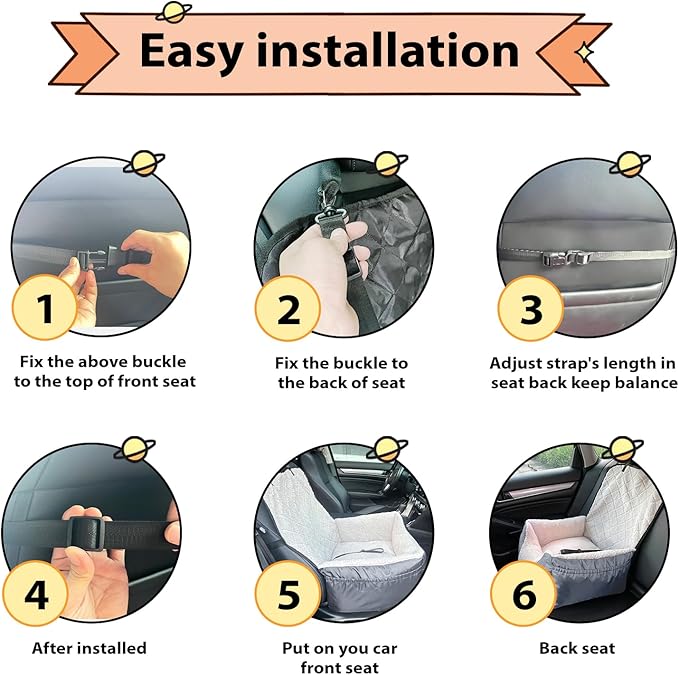 Easy installation

1
Fix the above buckle to the top of front seat

2
Fix the buckle to the back of seat

3
Adjust strap's length in seat back keep balance

4
After installed

5
Put on you car front seat

6
Back seat