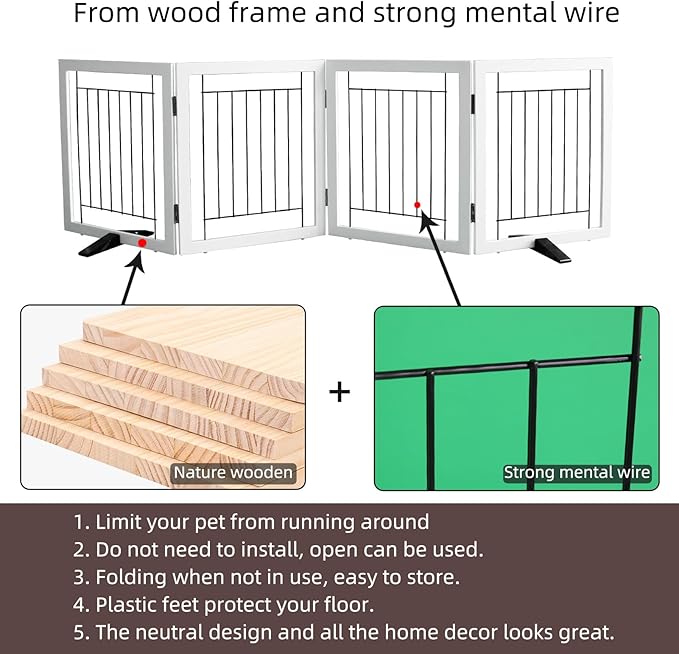 From wood frame and strong mental wire

Nature wooden

+

Strong mental wire

1. Limit your pet from running around
2. Do not need to install, open can be used.
3. Folding when not in use, easy to store.
4. Plastic feet protect your floor.
5. The neutral design and all the home decor looks great.