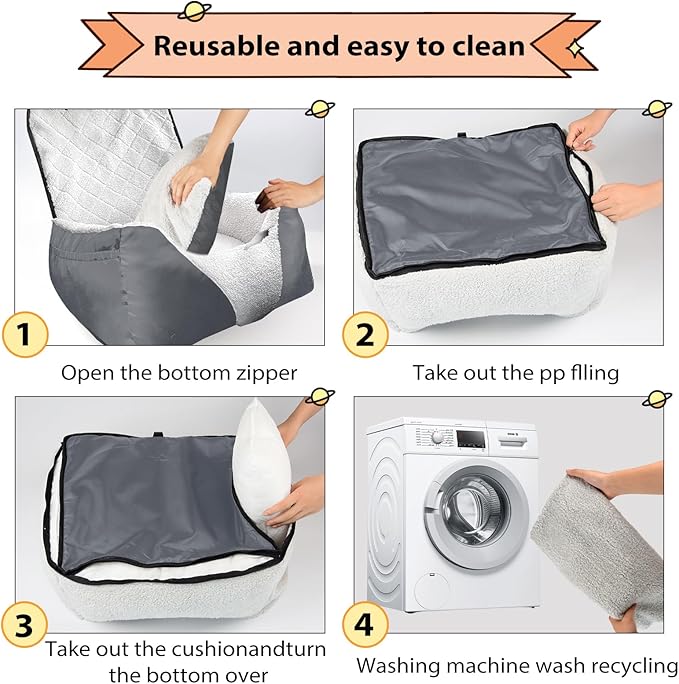 Reusable and easy to clean

1

Open the bottom zipper

2

Take out the pp flling

3

Take out the cushionandturn the bottom over

4

Washing machine wash recycling