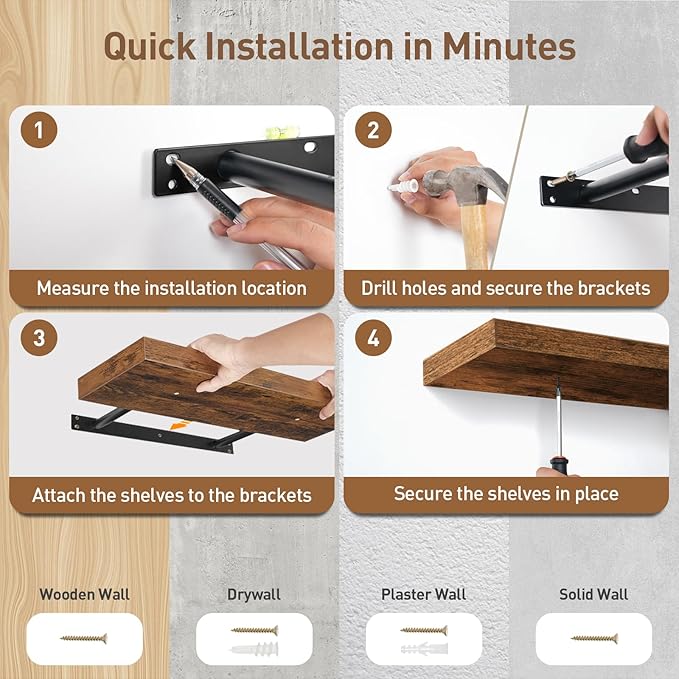 Quick Installation in Minutes

1

Measure the installation location

2

Drill holes and secure the brackets

3

Attach the shelves to the brackets

4

Secure the shelves in place

Wooden Wall

Drywall

Plaster Wall

Solid Wall