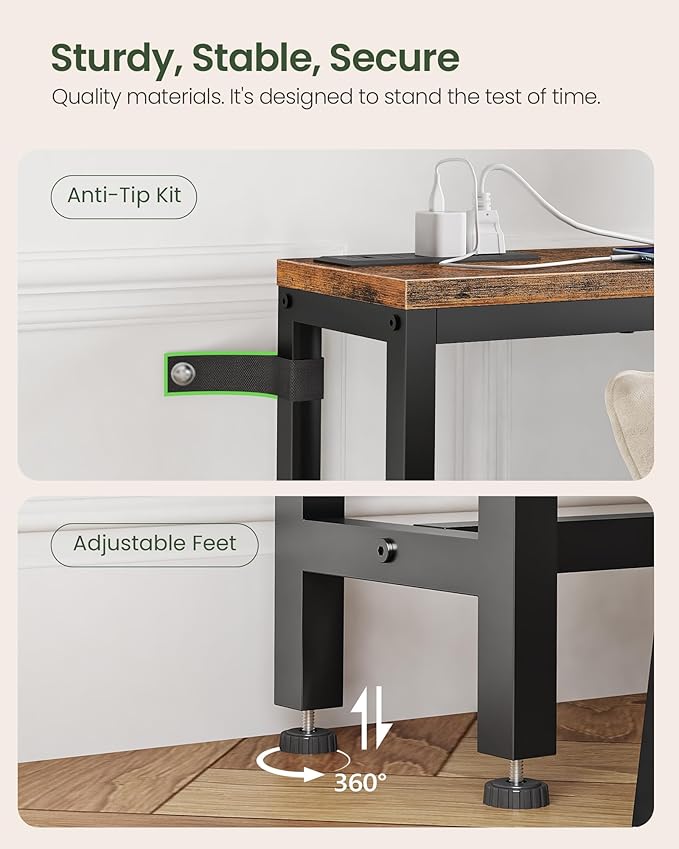 Sturdy, Stable, Secure

Quality materials. It's designed to stand the test of time.

Anti-Tip Kit

Adjustable Feet

360°