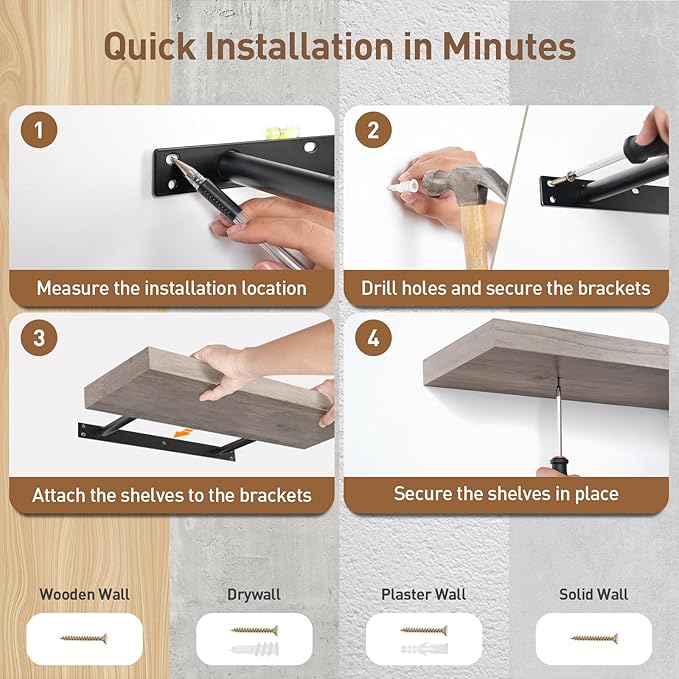 Quick Installation in Minutes

1
Measure the installation location

2
Drill holes and secure the brackets

3
Attach the shelves to the brackets

4
Secure the shelves in place

Wooden Wall

Drywall

Plaster Wall

Solid Wall