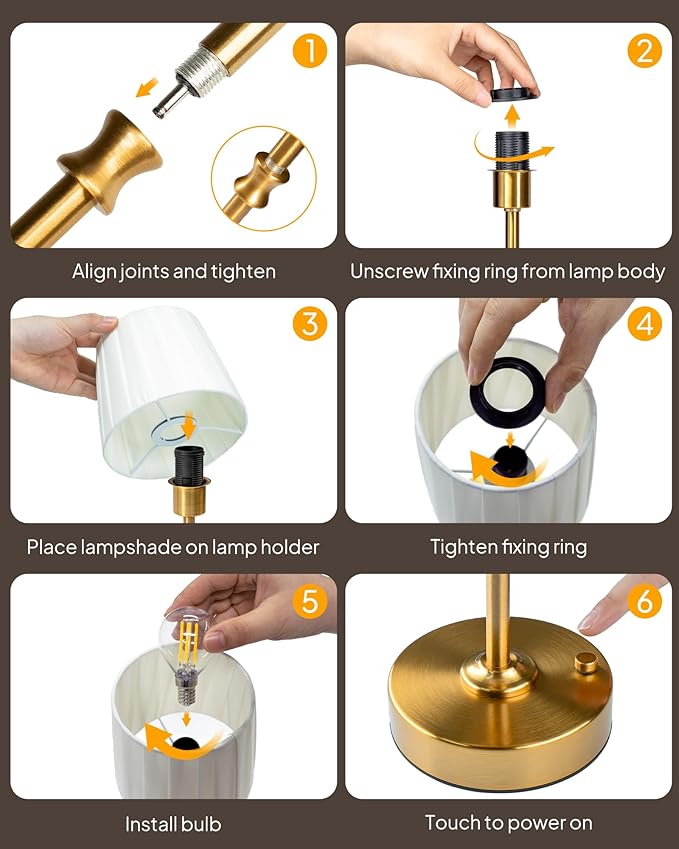 1

Align joints and tighten

2

Unscrew fixing ring from lamp body

3

Place lampshade on lamp holder

4

Tighten fixing ring

5

Install bulb

6

Touch to power on