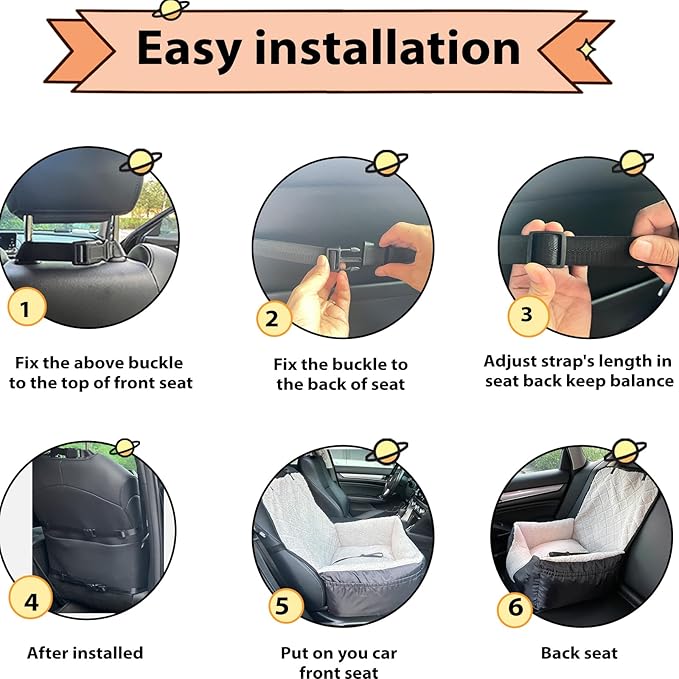 Easy installation

1

Fix the above buckle to the top of front seat

2

Fix the buckle to the back of seat

3

Adjust strap's length in seat back keep balance

4

After installed

5

Put on you car front seat

6

Back seat