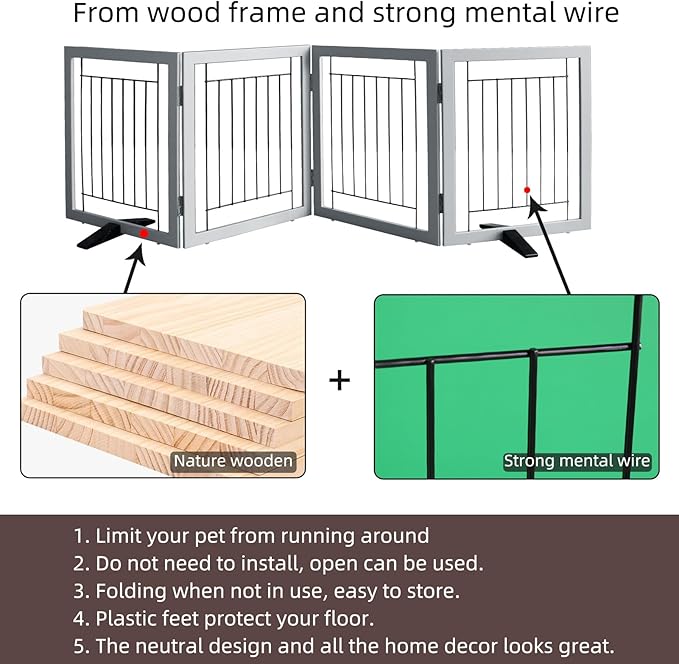 From wood frame and strong mental wire

Nature wooden

+

Strong mental wire

1. Limit your pet from running around
2. Do not need to install, open can be used.
3. Folding when not in use, easy to store.
4. Plastic feet protect your floor.
5. The neutral design and all the home decor looks great.