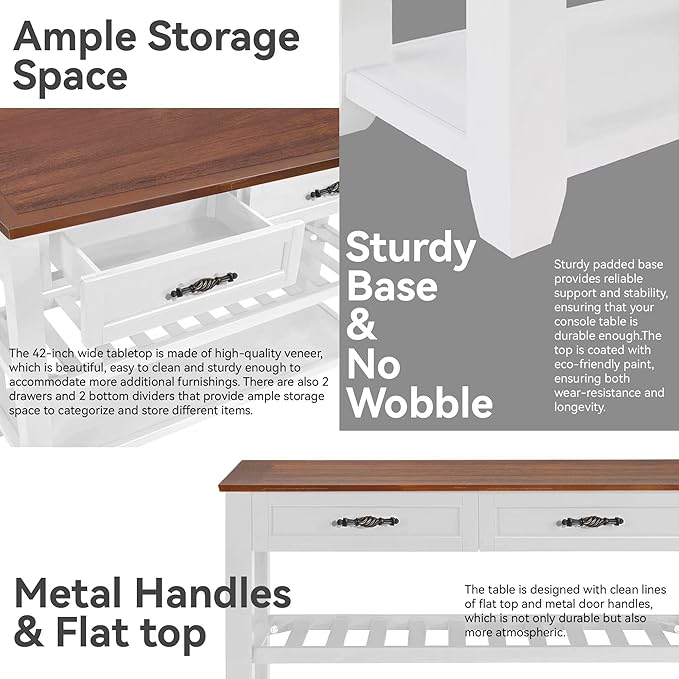 Ample Storage Space

The 42-inch wide tabletop is made of high-quality veneer, which is beautiful, easy to clean and sturdy enough to accommodate more additional furnishings. There are also 2 drawers and 2 bottom dividers that provide ample storage space to categorize and store different items.

Sturdy Base & No Wobble

Sturdy padded base provides reliable support and stability, ensuring that your console table is durable enough.The top is coated with eco-friendly paint, ensuring both wear-resistance and longevity.

Metal Handles & Flat top

The table is designed with clean lines of flat top and metal door handles, which is not only durable but also more atmospheric.