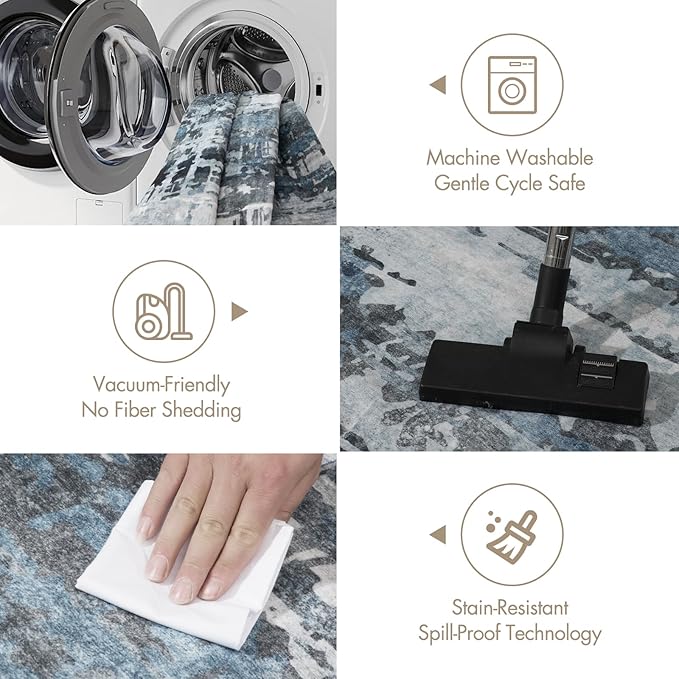 Machine Washable
Gentle Cycle Safe

Vacuum-Friendly
No Fiber Shedding

Stain-Resistant
Spill-Proof Technology