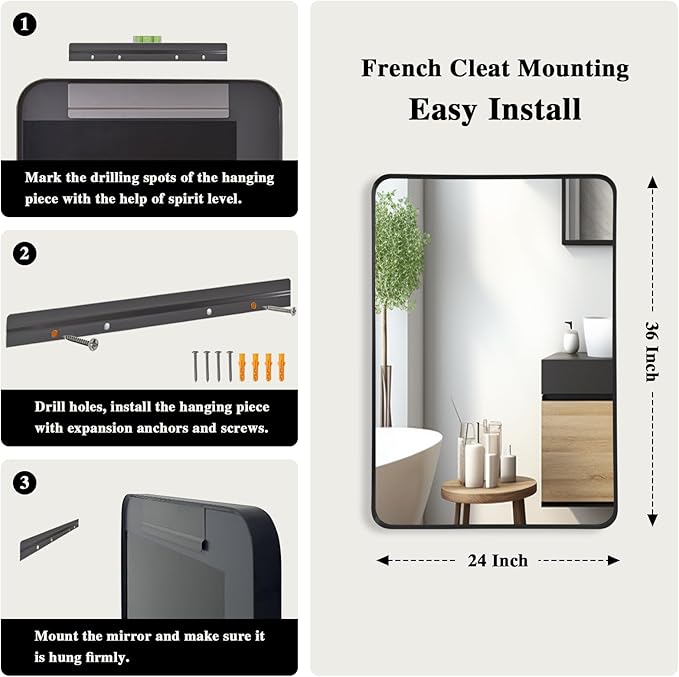 1

Mark the drilling spots of the hanging piece with the help of spirit level.

2

Drill holes, install the hanging piece with expansion anchors and screws.

3

Mount the mirror and make sure it is hung firmly.

French Cleat Mounting
Easy Install

36 Inch

24 Inch