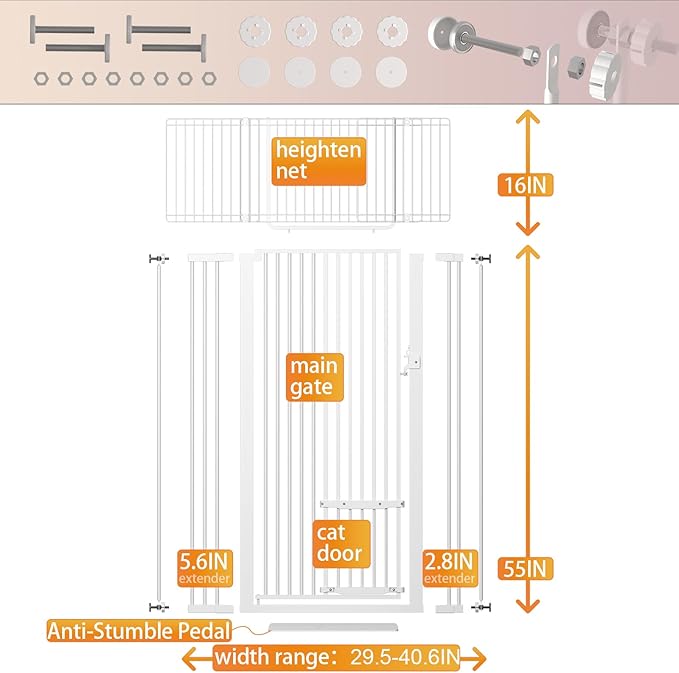 heighten net

16IN

main gate

cat door

5.6IN extender

2.8IN extender

55IN

Anti-Stumble Pedal

width range: 29.5-40.6IN