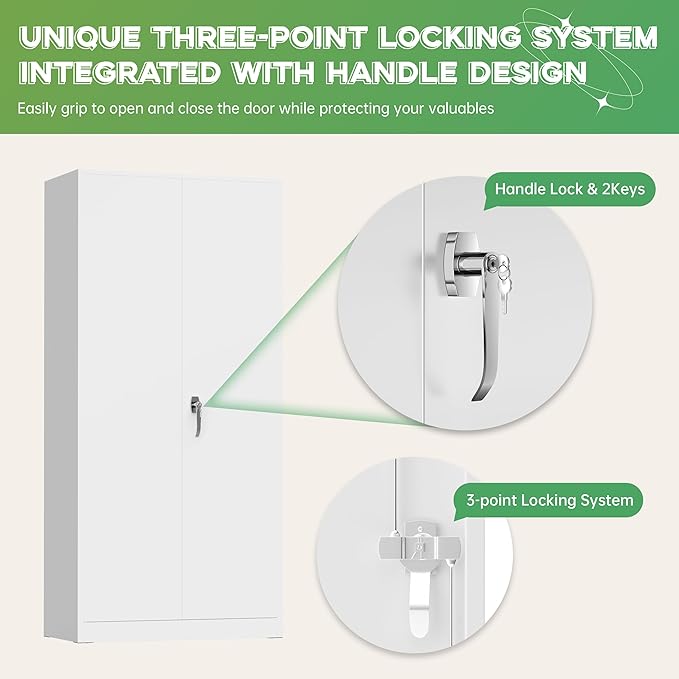 UNIQUE THREE-POINT LOCKING SYSTEM INTEGRATED WITH HANDLE DESIGN

Easily grip to open and close the door while protecting your valuables

Handle Lock & 2Keys

3-point Locking System