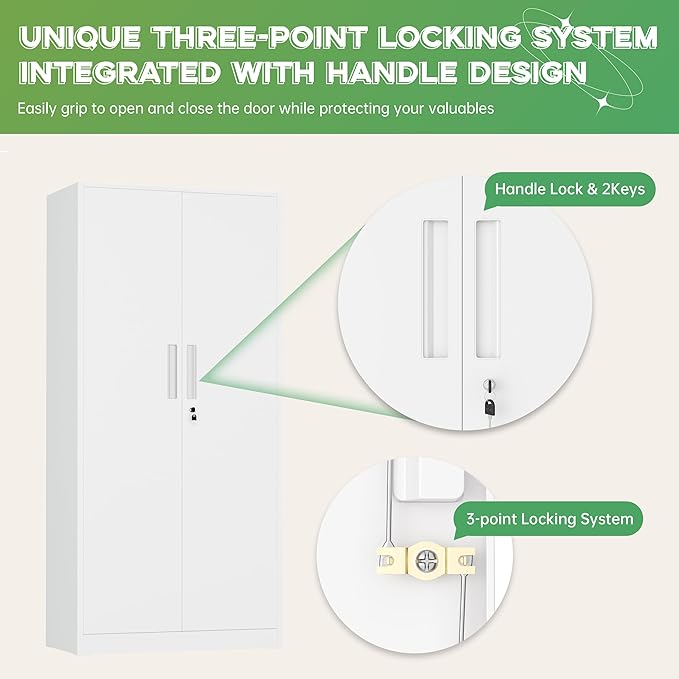 UNIQUE THREE-POINT LOCKING SYSTEM INTEGRATED WITH HANDLE DESIGN

Easily grip to open and close the door while protecting your valuables

Handle Lock & 2Keys

3-point Locking System