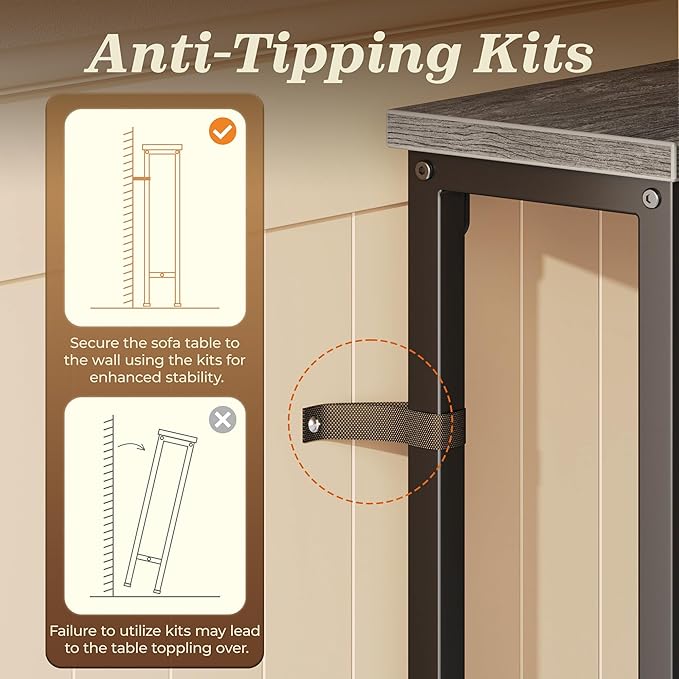 Anti-Tipping Kits

Secure the sofa table to the wall using the kits for enhanced stability.

Failure to utilize kits may lead to the table toppling over.