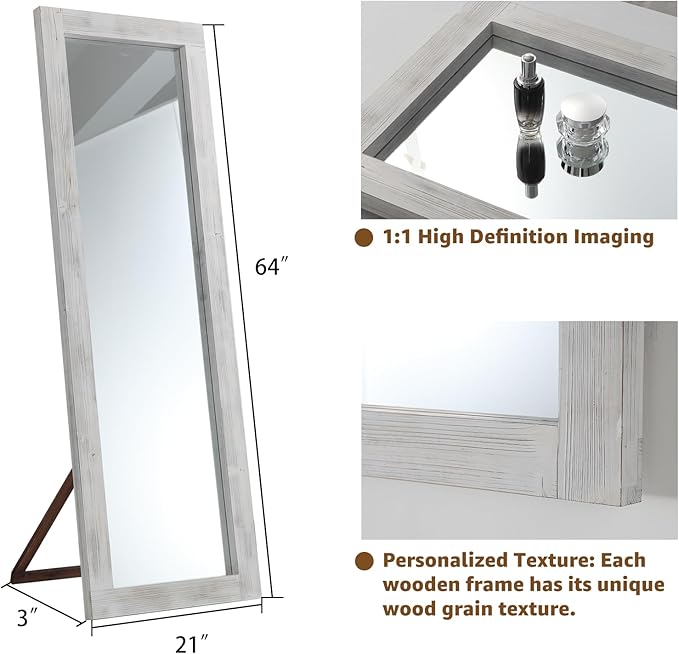 64″

3″

21″

1:1 High Definition Imaging

Personalized Texture: Each wooden frame has its unique wood grain texture.