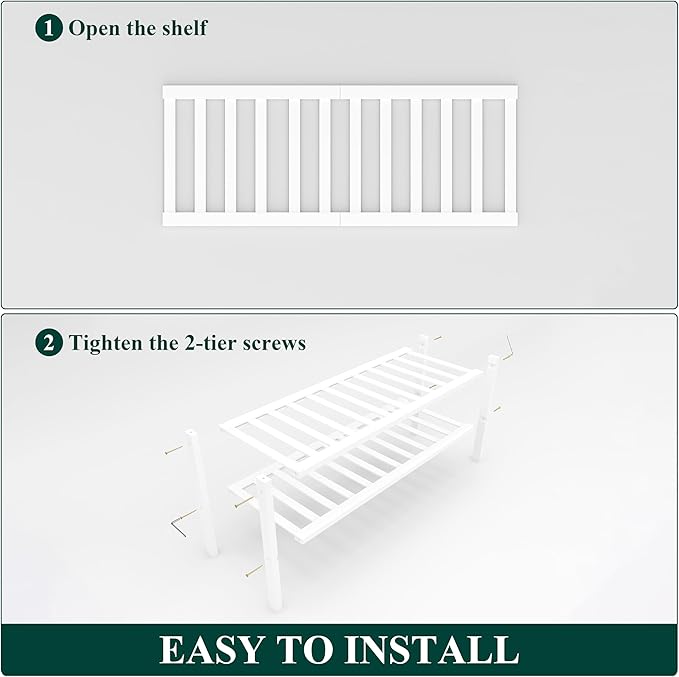 1 Open the shelf

2 Tighten the 2-tier screws

EASY TO INSTALL