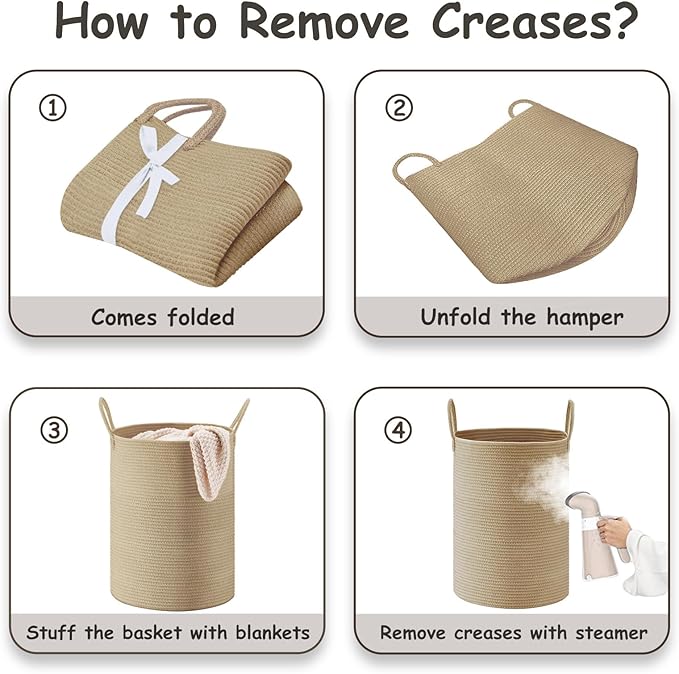 How to Remove Creases?

①
Comes folded

②
Unfold the hamper

③
Stuff the basket with blankets

④
Remove creases with steamer