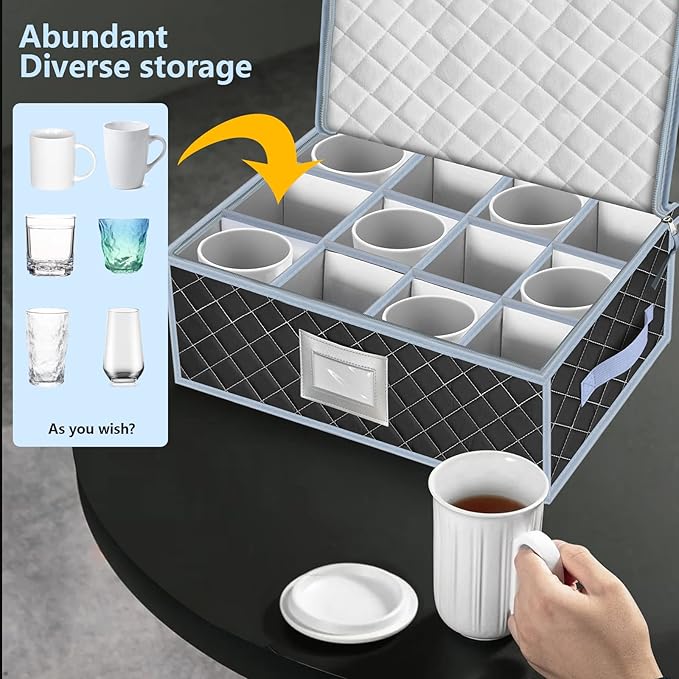 Abundant
Diverse storage

As you wish?