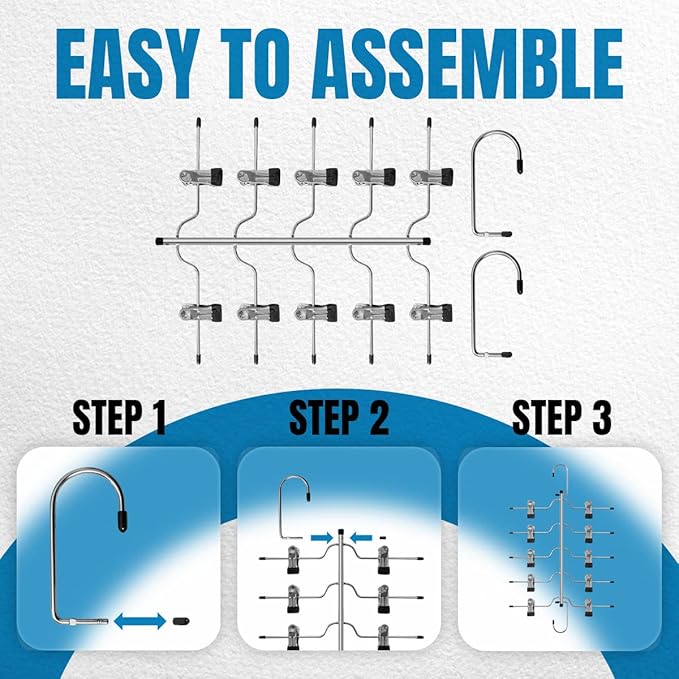 EASY TO ASSEMBLE

STEP 1

STEP 2

STEP 3