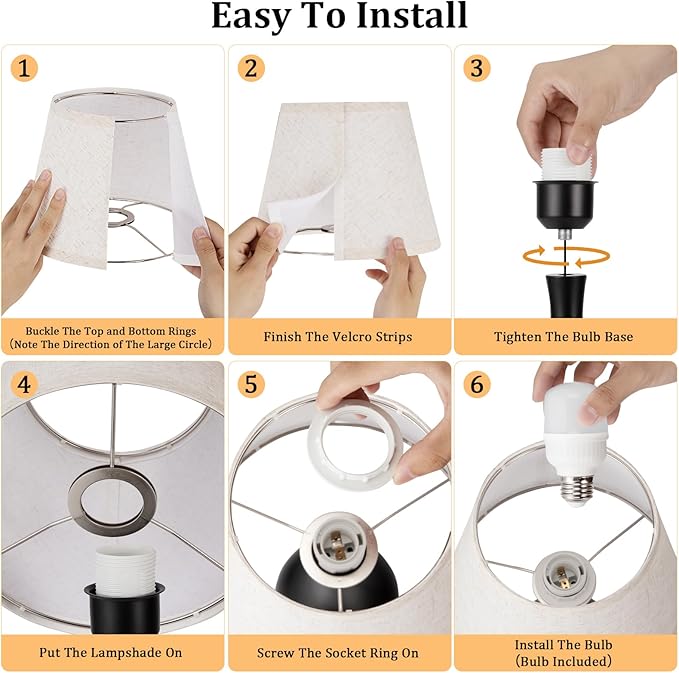 Easy To Install

1

Buckle The Top and Bottom Rings (Note The Direction of The Large Circle)

2

Finish The Velcro Strips

3

Tighten The Bulb Base

4

Put The Lampshade On

5

Screw The Socket Ring On

6

Install The Bulb (Bulb Included)