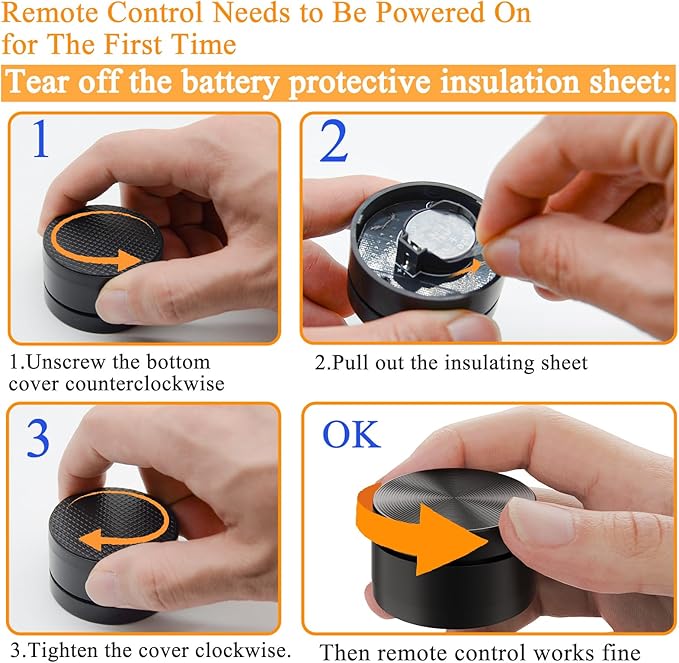 Remote Control Needs to Be Powered On for The First Time

Tear off the battery protective insulation sheet:

1

1.Unscrew the bottom cover counterclockwise

2

2.Pull out the insulating sheet

3

3.Tighten the cover clockwise.

OK

Then remote control works fine