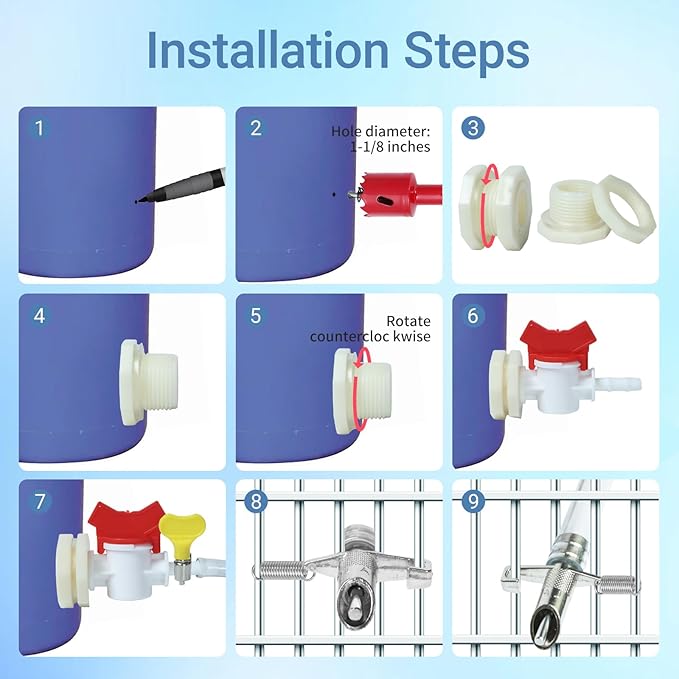 Installation Steps

1

2

Hole diameter: 1-1/8 inches

3

4

5

Rotate countercloc kwise

6

7

8

9