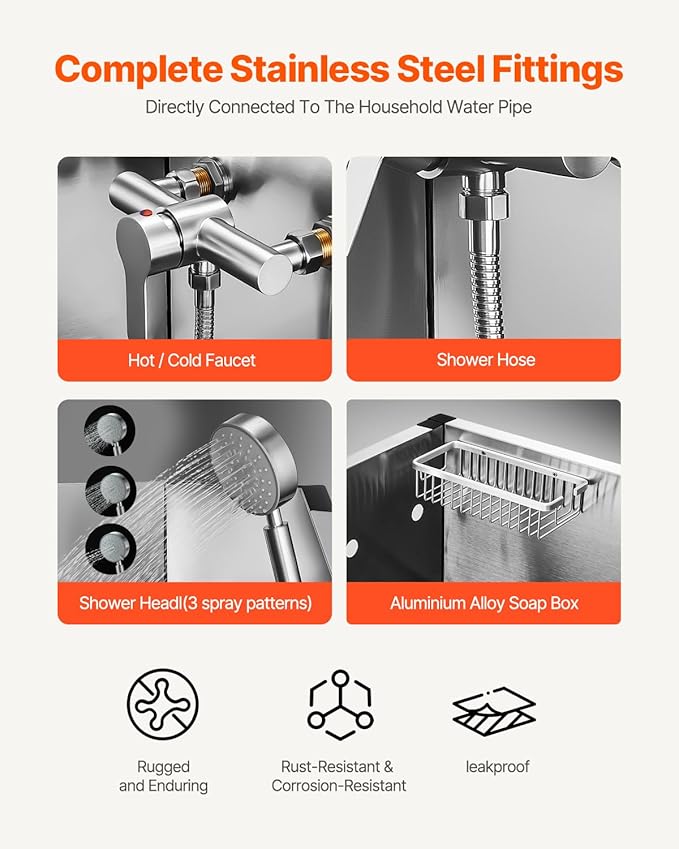 Complete Stainless Steel Fittings

Directly Connected To The Household Water Pipe

Hot / Cold Faucet

Shower Hose

Shower Headl(3 spray patterns)

Aluminium Alloy Soap Box

Rugged and Enduring

Rust-Resistant & Corrosion-Resistant

leakproof