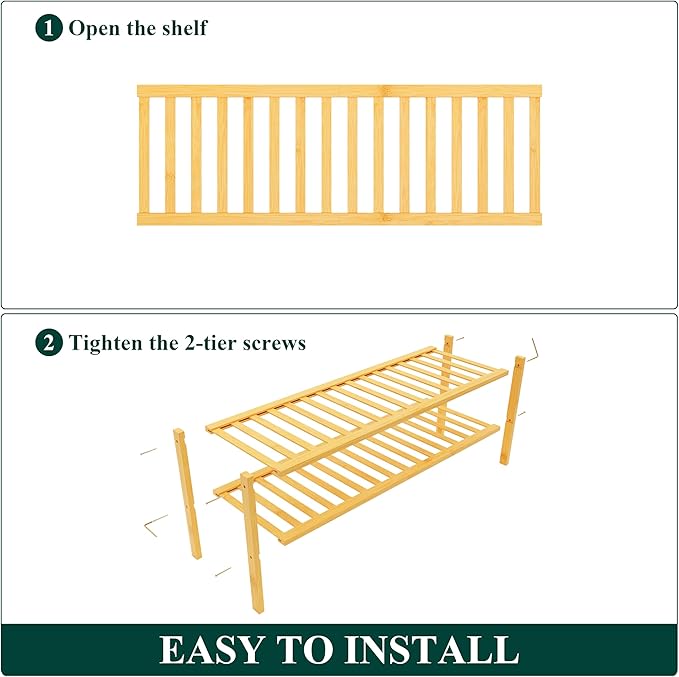 1 Open the shelf

2 Tighten the 2-tier screws

EASY TO INSTALL