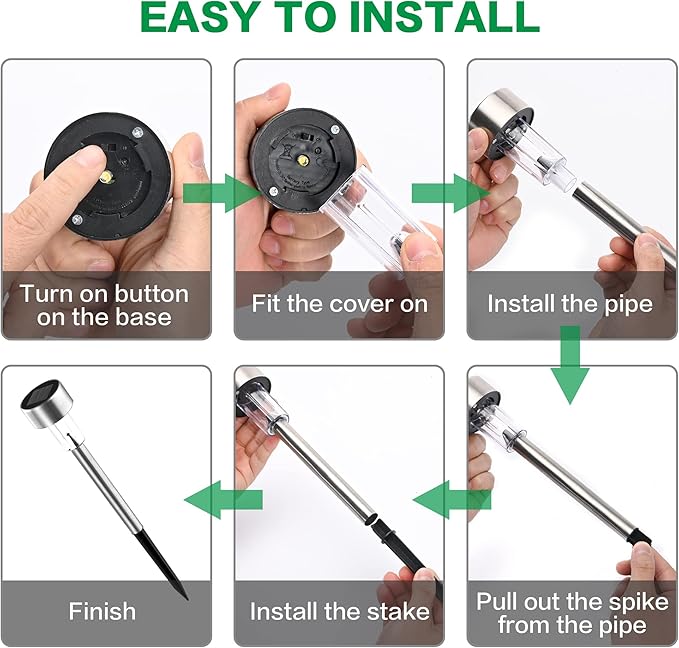 EASY TO INSTALL

Turn on button on the base

Fit the cover on

Install the pipe

Pull out the spike from the pipe

Install the stake

Finish