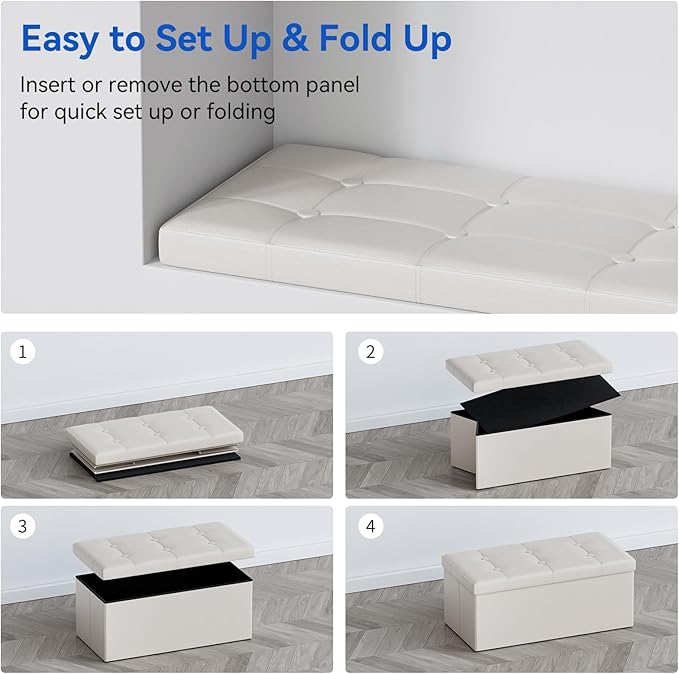 Easy to Set Up & Fold Up

Insert or remove the bottom panel for quick set up or folding

1

2

3

4