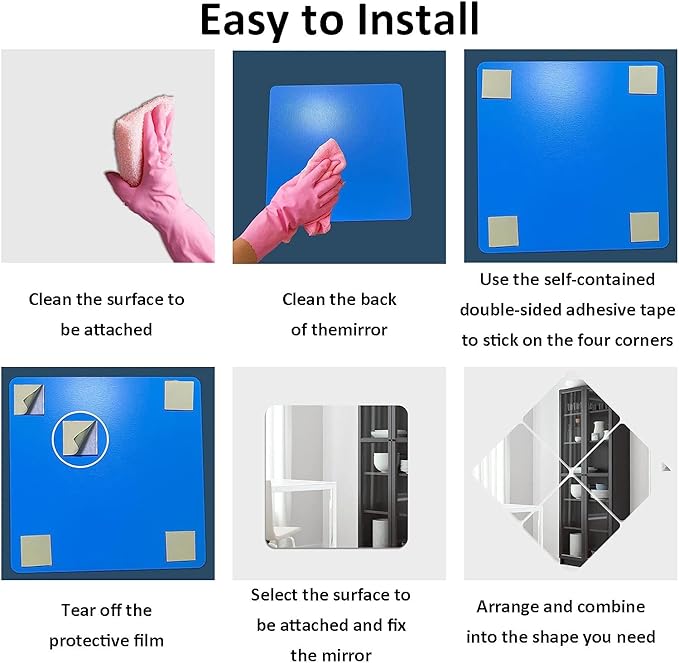 Easy to Install

Clean the surface to be attached

Clean the back of themirror

Use the self-contained double-sided adhesive tape to stick on the four corners

Tear off the protective film

Select the surface to be attached and fix the mirror

Arrange and combine into the shape you need