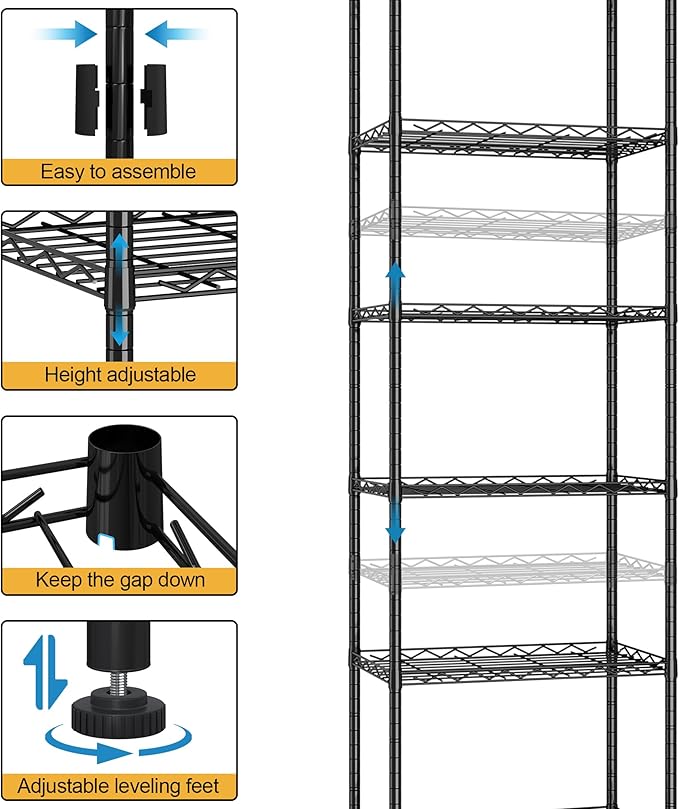 Easy to assemble

Height adjustable

Keep the gap down

Adjustable leveling feet