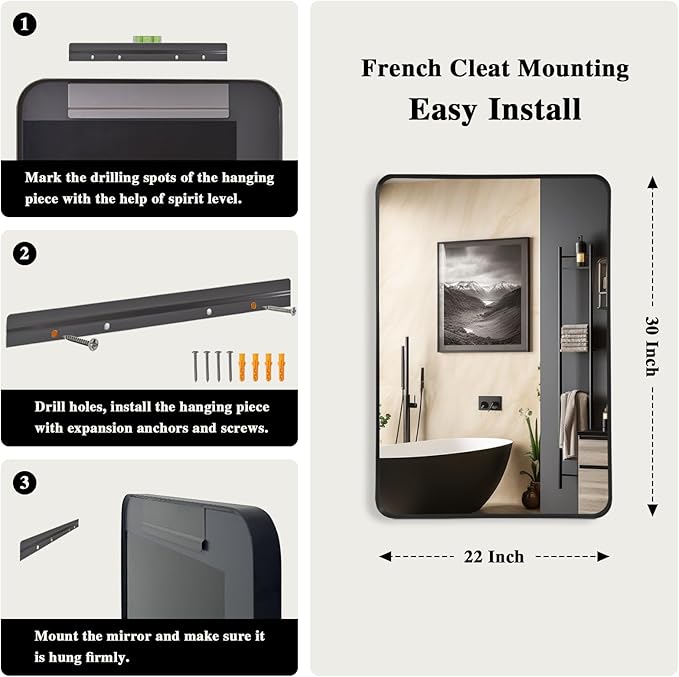 1

Mark the drilling spots of the hanging piece with the help of spirit level.

2

Drill holes, install the hanging piece with expansion anchors and screws.

3

Mount the mirror and make sure it is hung firmly.

French Cleat Mounting
Easy Install

30 Inch

22 Inch