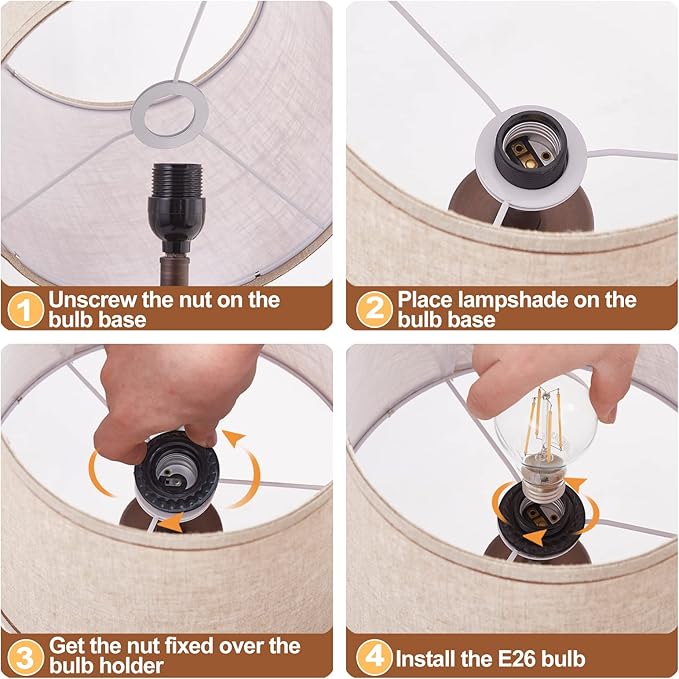 1 Unscrew the nut on the bulb base

2 Place lampshade on the bulb base

3 Get the nut fixed over the bulb holder

4 Install the E26 bulb