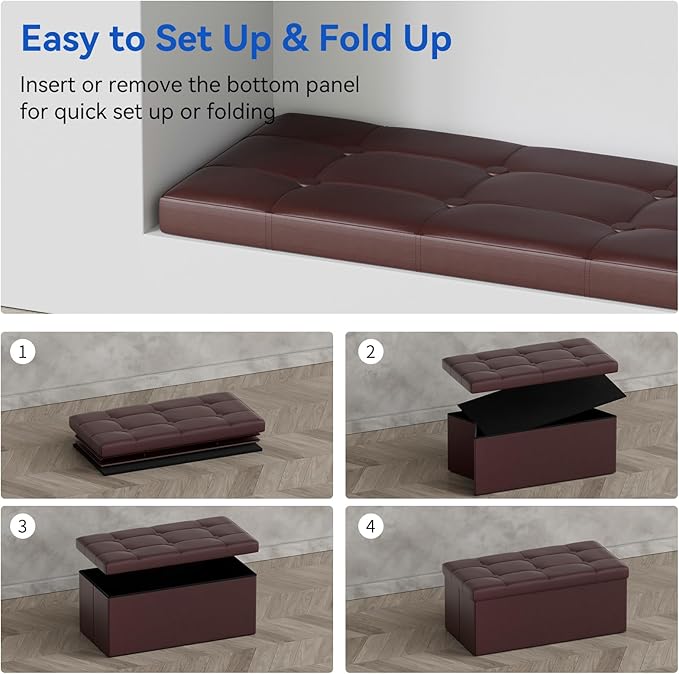 Easy to Set Up & Fold Up

Insert or remove the bottom panel for quick set up or folding

1

2

3

4