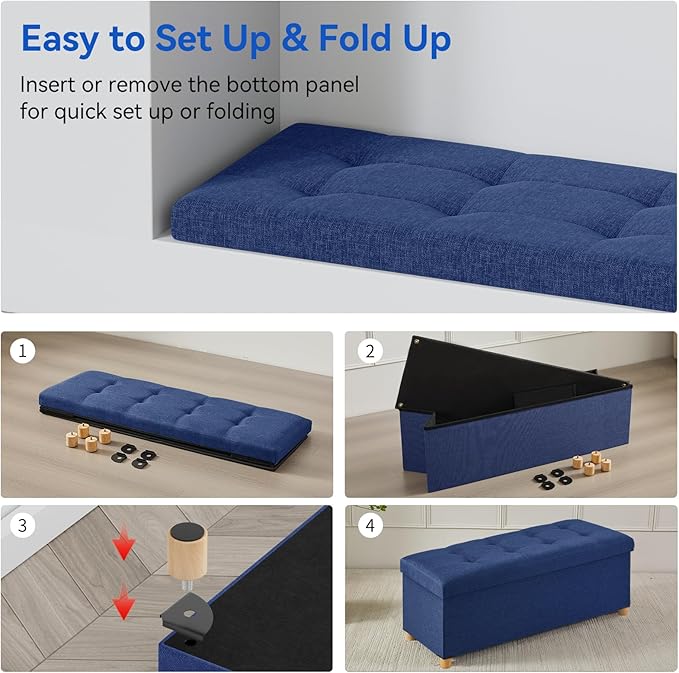 Easy to Set Up & Fold Up

Insert or remove the bottom panel for quick set up or folding

1

2

3

4