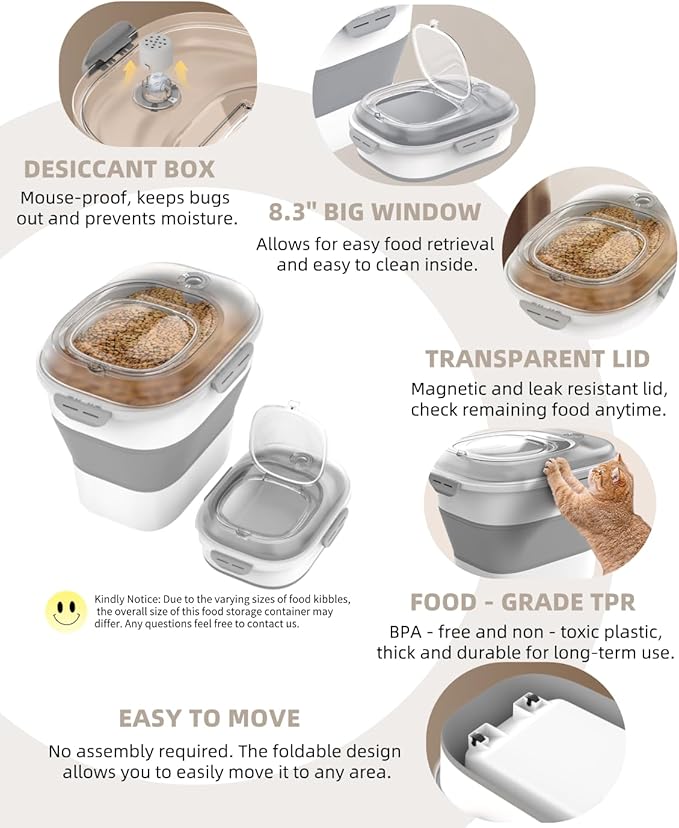 DESICCANT BOX
Mouse-proof, keeps bugs out and prevents moisture.

8.3" BIG WINDOW
Allows for easy food retrieval and easy to clean inside.

TRANSPARENT LID
Magnetic and leak resistant lid, check remaining food anytime.

Kindly Notice: Due to the varying sizes of food kibbles, the overall size of this food storage container may differ. Any questions feel free to contact us.

FOOD - GRADE TPR
BPA - free and non - toxic plastic, thick and durable for long-term use.

EASY TO MOVE
No assembly required. The foldable design allows you to easily move it to any area.