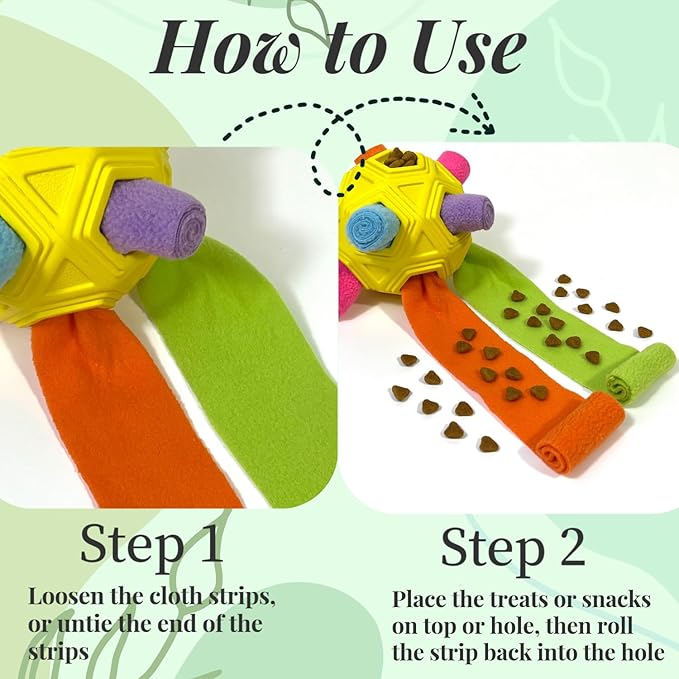 How to Use

Step 1

Loosen the cloth strips, or untie the end of the strips

Step 2

Place the treats or snacks on top or hole, then roll the strip back into the hole