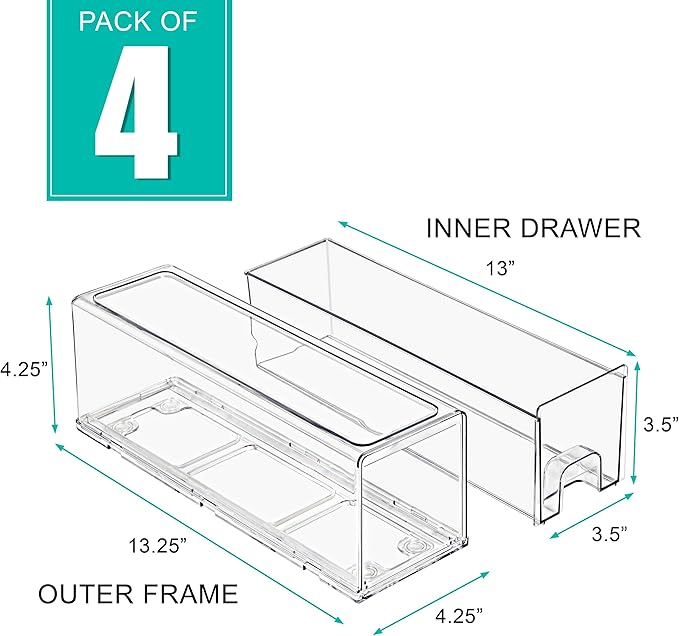 PACK OF
4

INNER DRAWER

13”

4.25”

3.5”

3.5”

13.25”

OUTER FRAME

4.25”