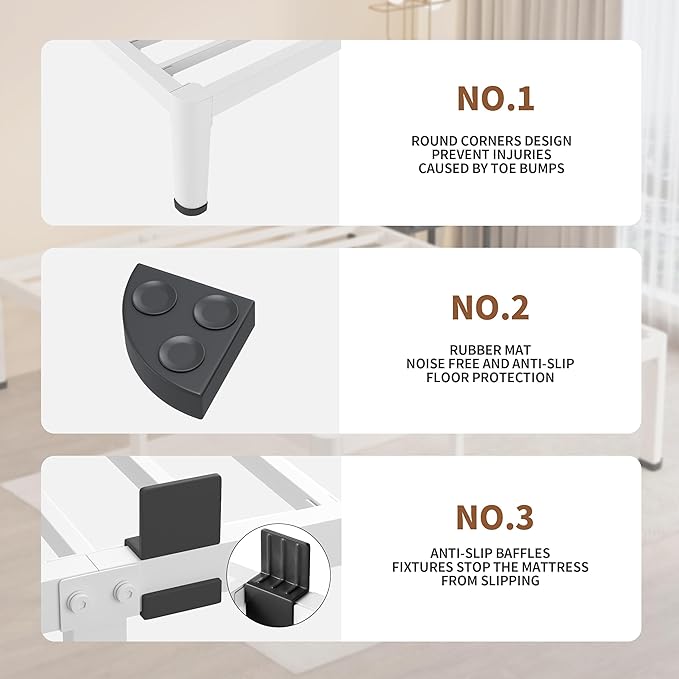 NO.1

ROUND CORNERS DESIGN
PREVENT INJURIES
CAUSED BY TOE BUMPS

NO.2

RUBBER MAT
NOISE FREE AND ANTI-SLIP
FLOOR PROTECTION

NO.3

ANTI-SLIP BAFFLES
FIXTURES STOP THE MATTRESS
FROM SLIPPING