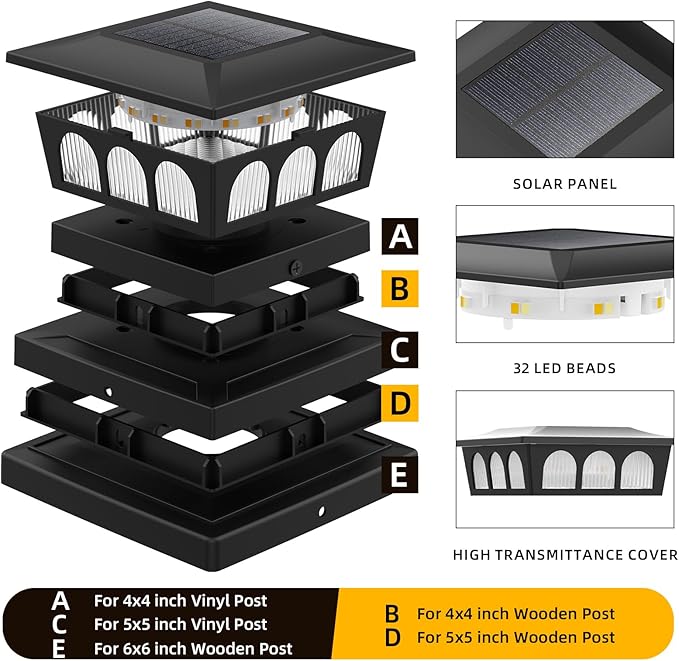 A
B
C
D
E

SOLAR PANEL

32 LED BEADS

HIGH TRANSMITTANCE COVER

A For 4x4 inch Vinyl Post
C For 5x5 inch Vinyl Post
E For 6x6 inch Wooden Post

B For 4x4 inch Wooden Post
D For 5x5 inch Wooden Post