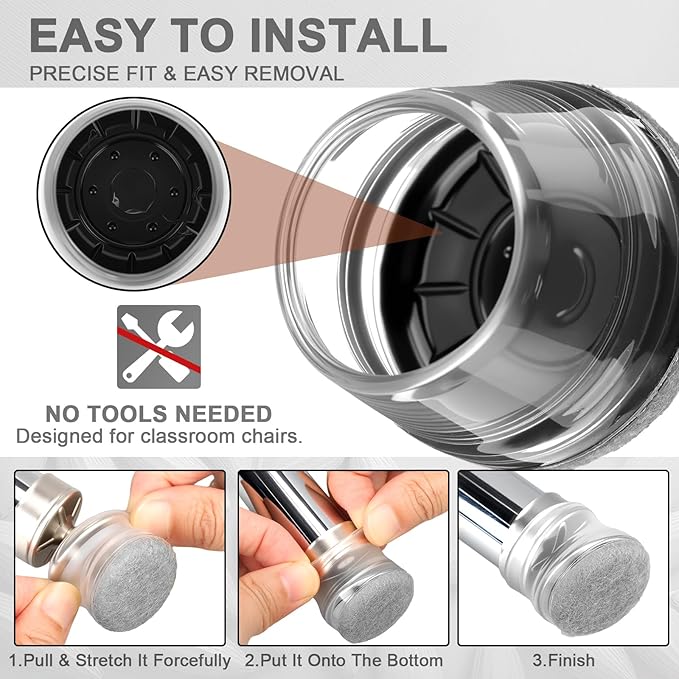 EASY TO INSTALL
PRECISE FIT & EASY REMOVAL

NO TOOLS NEEDED
Designed for classroom chairs.

1.Pull & Stretch It Forcefully
2.Put It Onto The Bottom
3.Finish