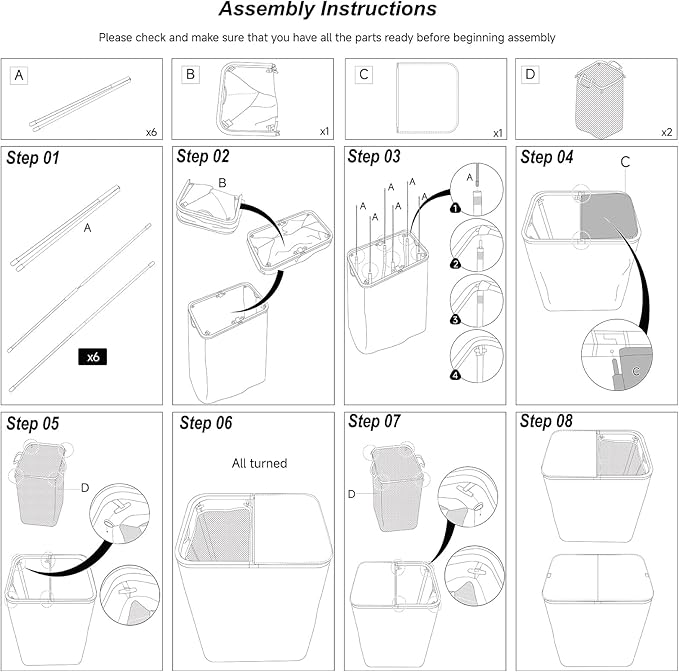 Assembly Instructions

Please check and make sure that you have all the parts ready before beginning assembly

A x6

B x1

C x1

D x2

Step 01

A

x6

Step 02

B

Step 03

A A A A A A

A

1 2 3 4

Step 04

C

C

Step 05

D

Step 06

All turned

Step 07

D

Step 08