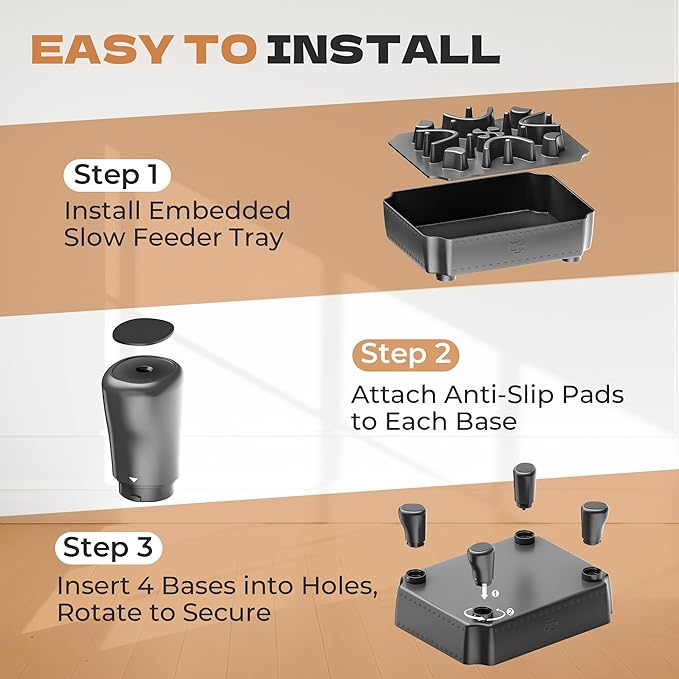 EASY TO INSTALL

Step 1
Install Embedded Slow Feeder Tray

Step 2
Attach Anti-Slip Pads to Each Base

Step 3
Insert 4 Bases into Holes, Rotate to Secure

1
2